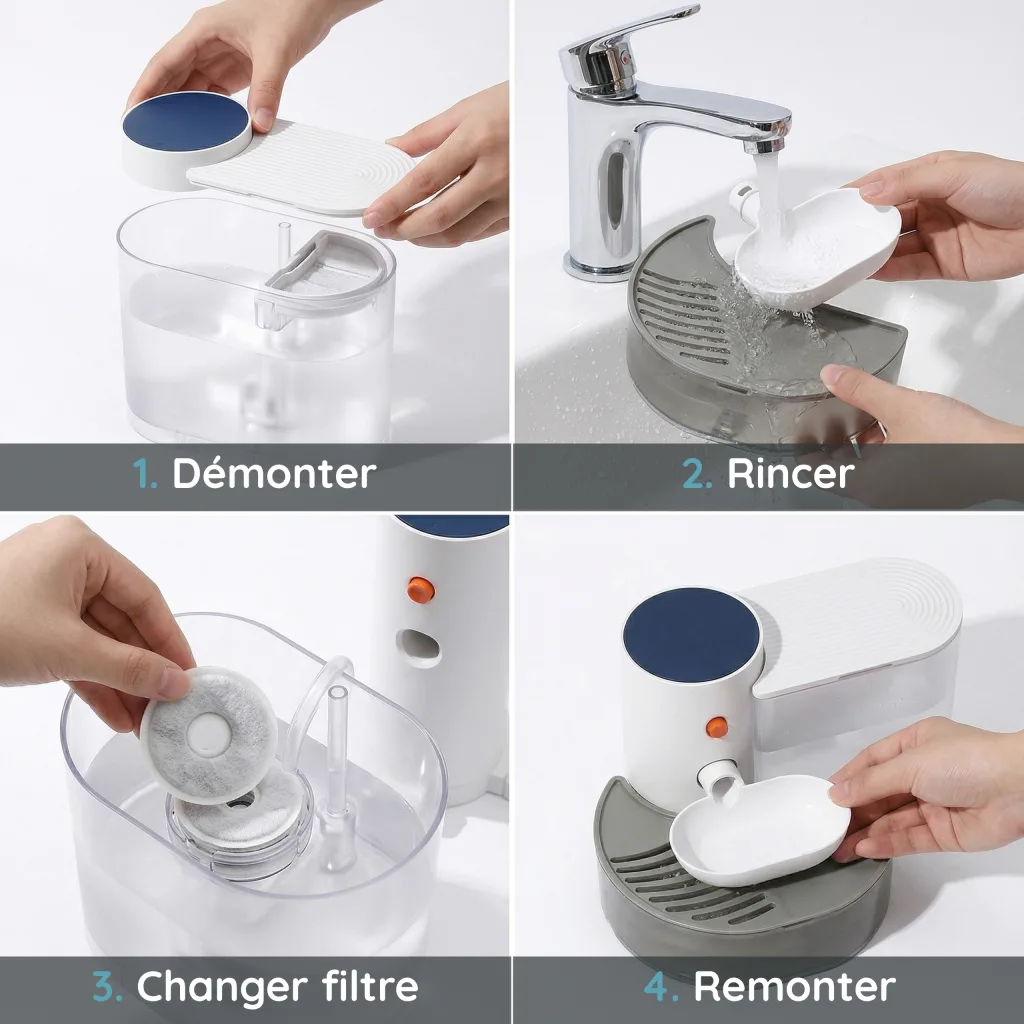 1. Démonter

2. Rincer

3. Changer filtre

4. Remonter