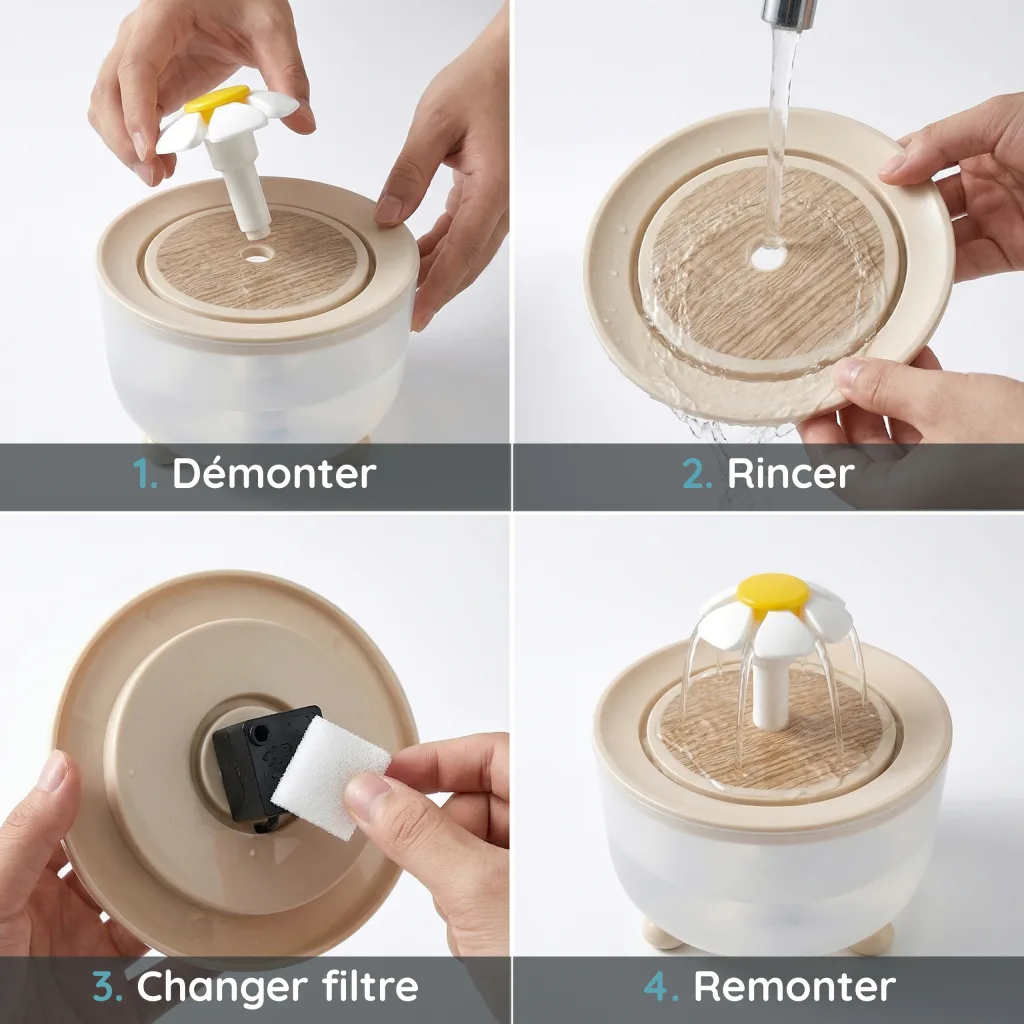 1. Démonter

2. Rincer

3. Changer filtre

4. Remonter