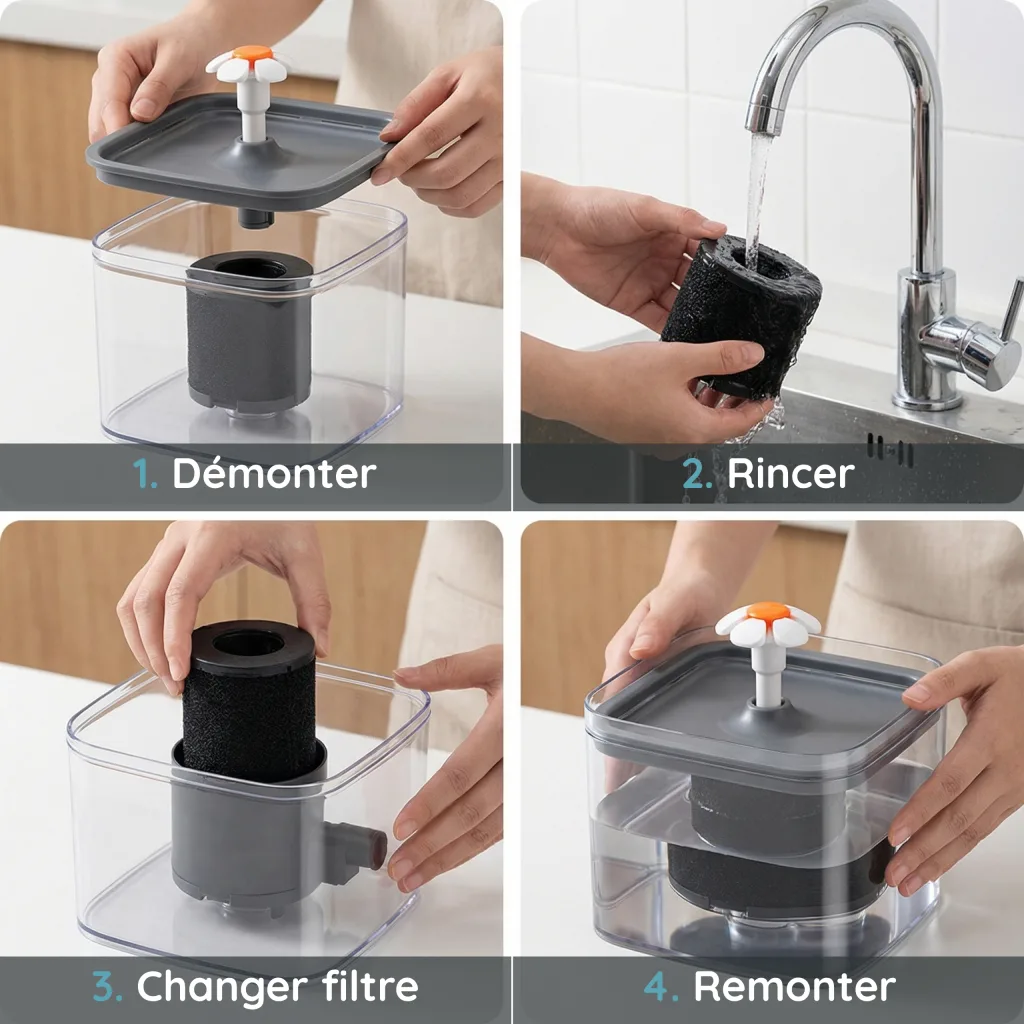 1. Démonter

2. Rincer

3. Changer filtre

4. Remonter